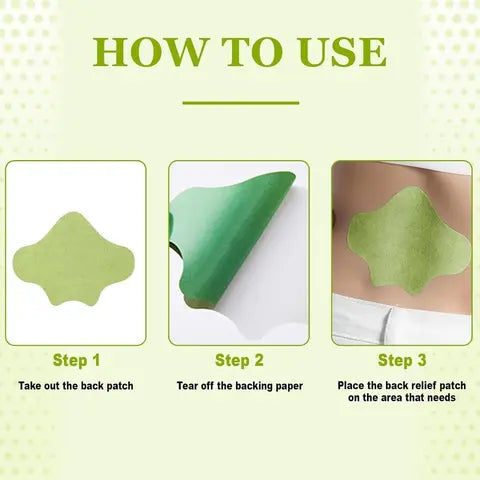 HOW TO USE

Step 1

Take out the back patch

Step 2

Tear off the backing paper

Step 3

Place the back relief patch on the area that needs